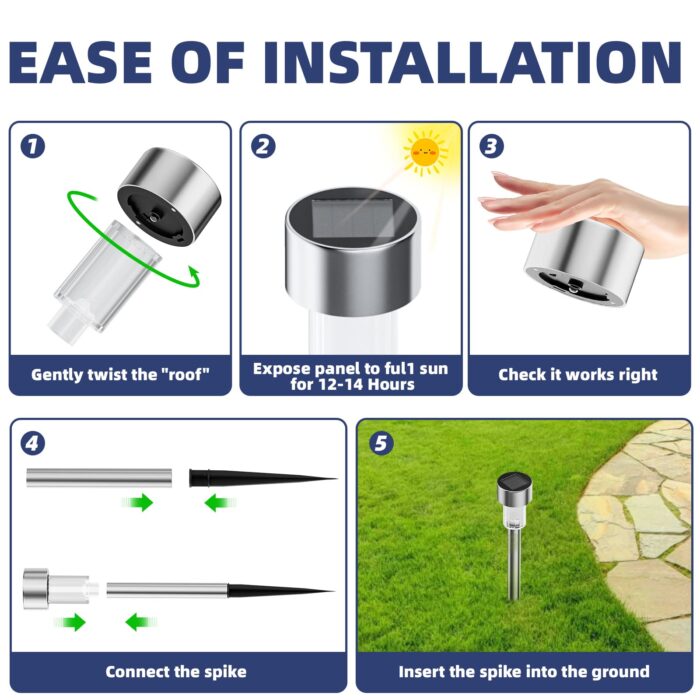 EASE OF INSTALLATION

1
Gently twist the "roof"

2
Expose panel to ful1 sun for 12-14 Hours

3
Check it works right

4
Connect the spike

5
Insert the spike into the ground